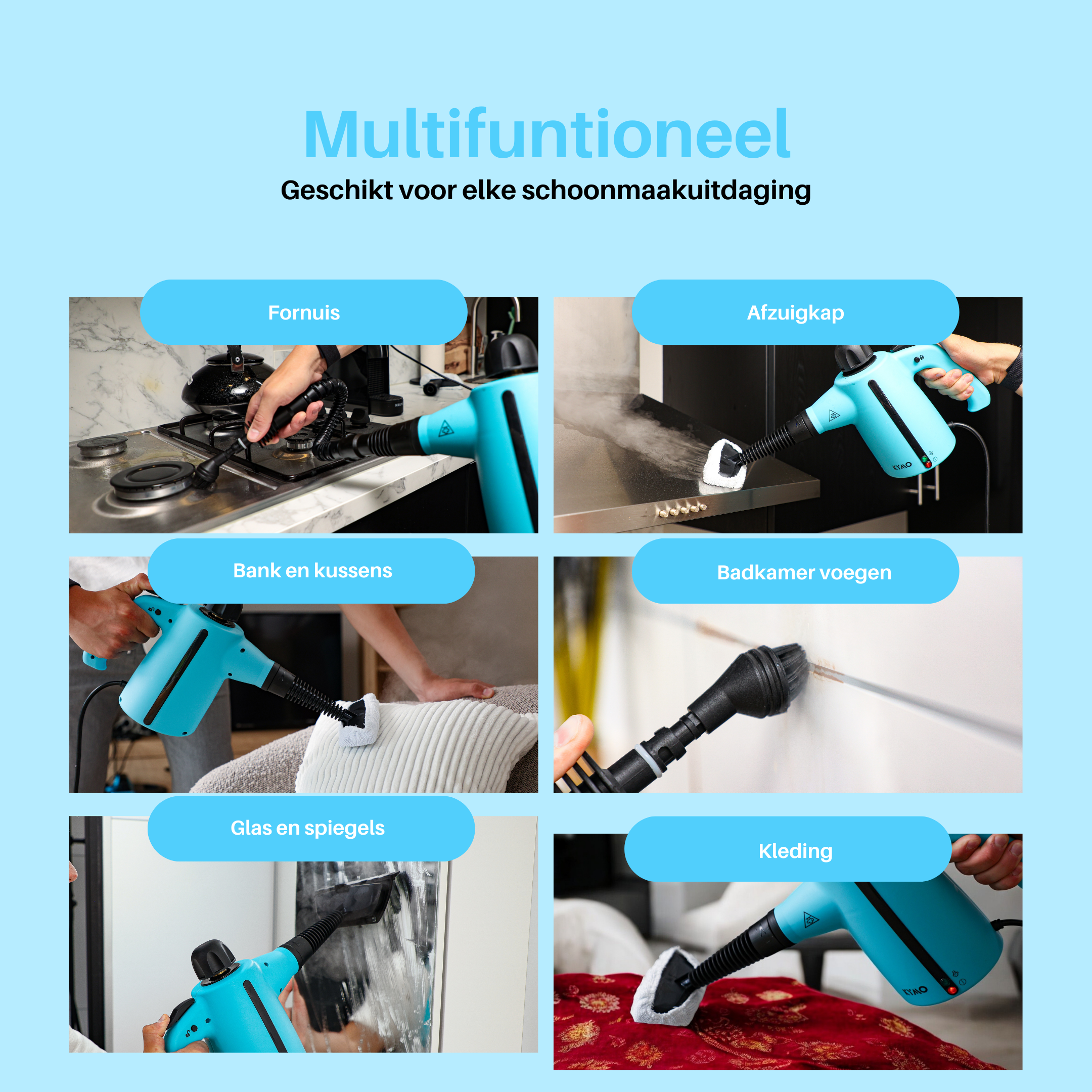 Multifuntioneel

Geschikt voor elke schoonmaakuitdaging

Fornuis

Afzuigkap

KYMO

Bank en kussens

Badkamer voegen

Glas en spiegels

Kleding

KYMO